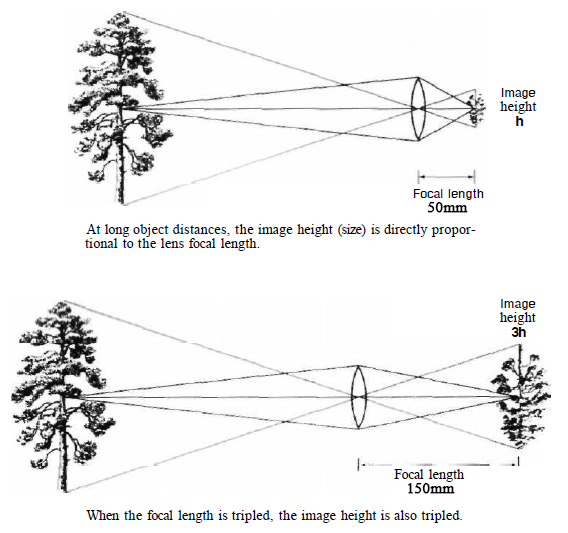 Image height
h

Focal length
50mm

At long object distances, the image height (size) is directly proportional to the lens focal length.

Image height
3h

Focal length
150mm

When the focal length is tripled, the image height is also tripled.