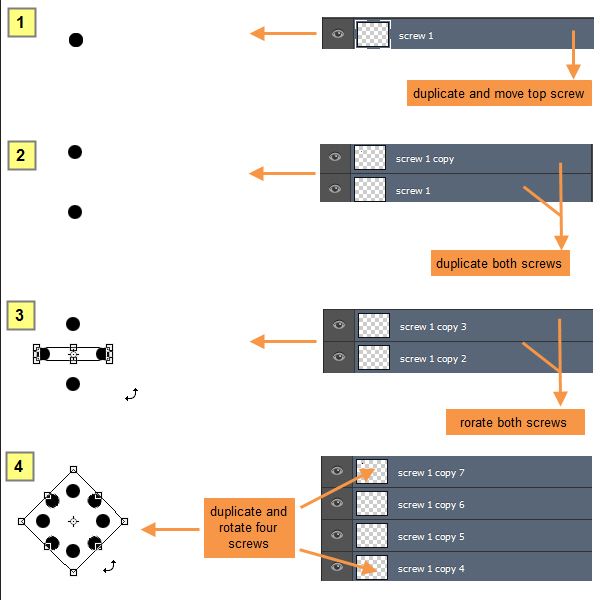 1

screw 1

duplicate and move top screw

2

screw 1 copy

screw 1

duplicate both screws

3

screw 1 copy 3

screw 1 copy 2

rorate both screws

4

duplicate and rotate four screws

screw 1 copy 7

screw 1 copy 6

screw 1 copy 5

screw 1 copy 4